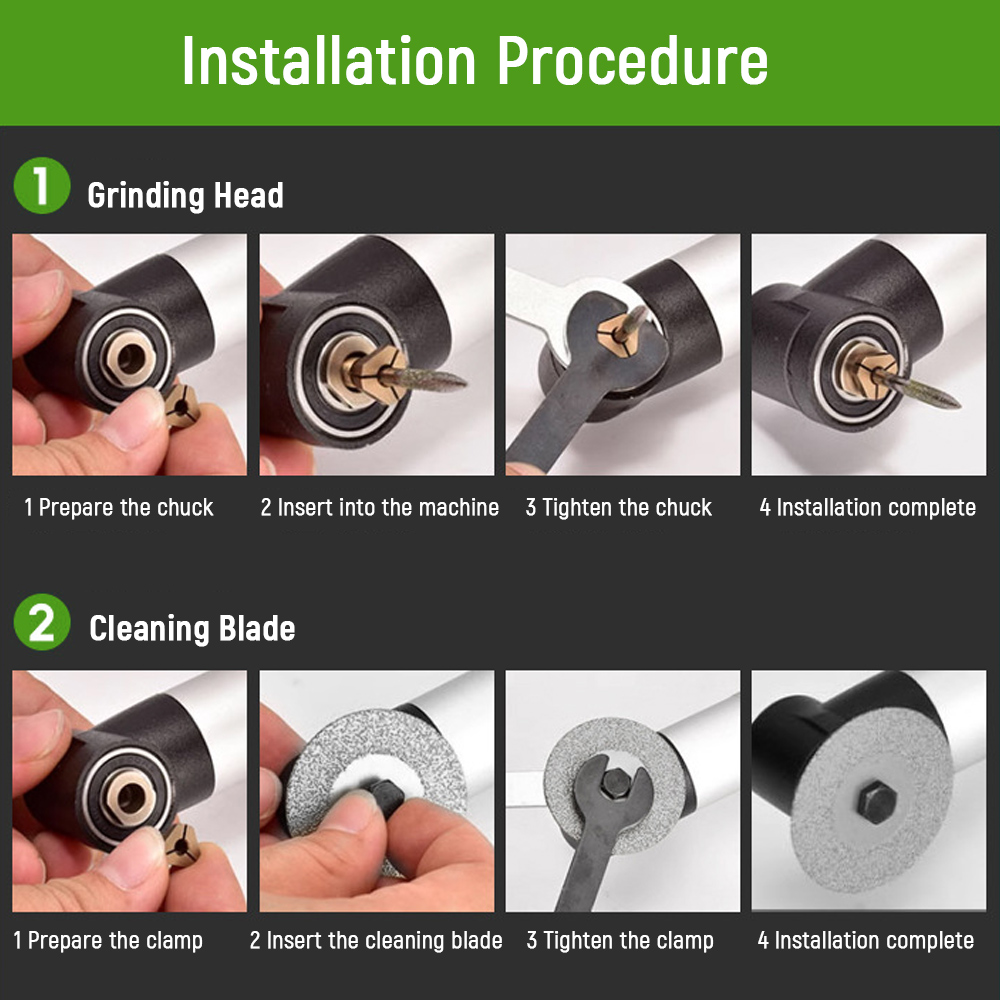 Installation Procedure

1 Grinding Head

1 Prepare the chuck

2 Insert into the machine

3 Tighten the chuck

4 Installation complete

2 Cleaning Blade

1 Prepare the clamp

2 Insert the cleaning blade

3 Tighten the clamp

4 Installation complete